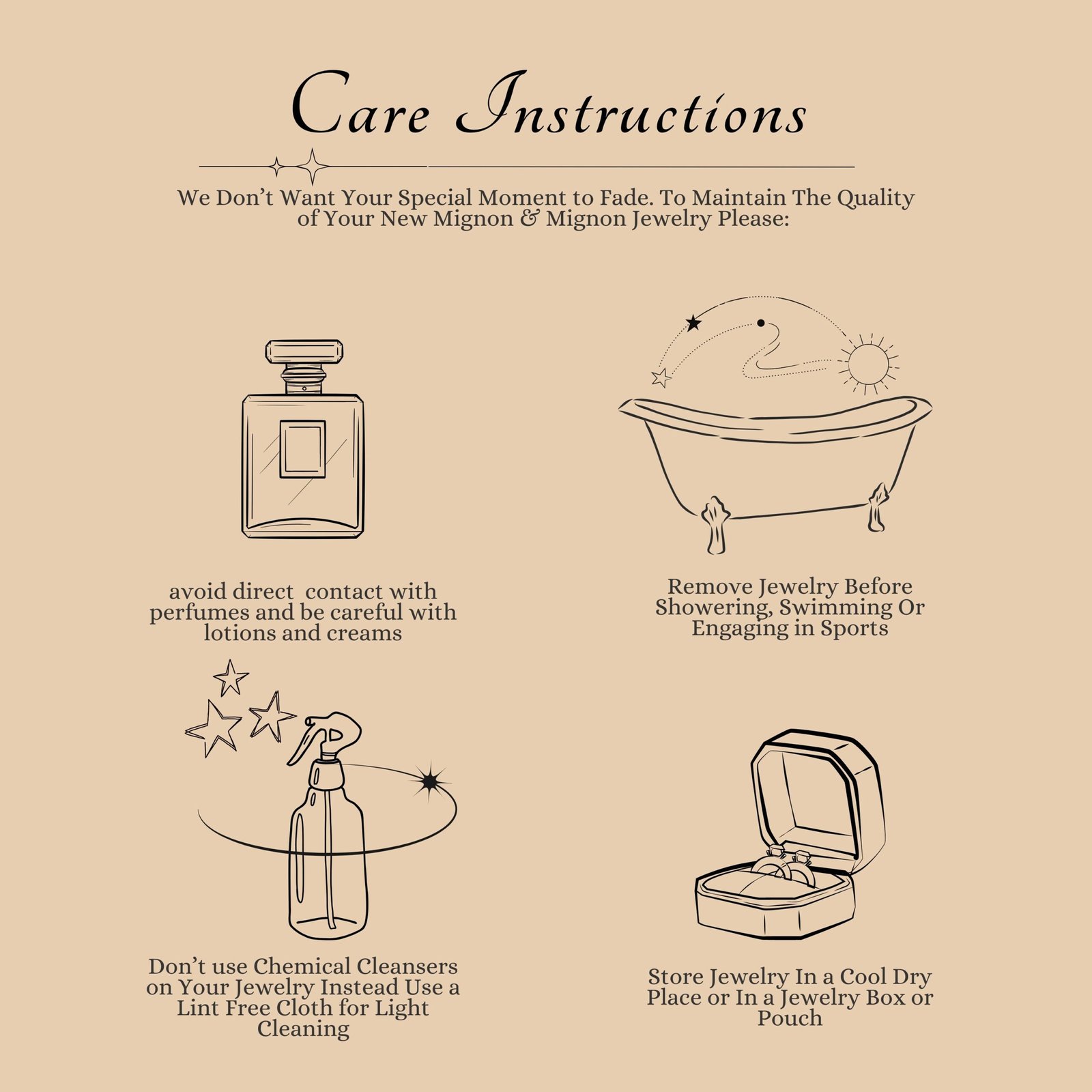 Care Instructions

We Don’t Want Your Special Moment to Fade. To Maintain The Quality of Your New Mignon & Mignon Jewelry Please:

avoid direct contact with perfumes and be careful with lotions and creams

Remove Jewelry Before Showering, Swimming Or Engaging in Sports

Don’t use Chemical Cleansers on Your Jewelry Instead Use a Lint Free Cloth for Light Cleaning

Store Jewelry In a Cool Dry Place or In a Jewelry Box or Pouch